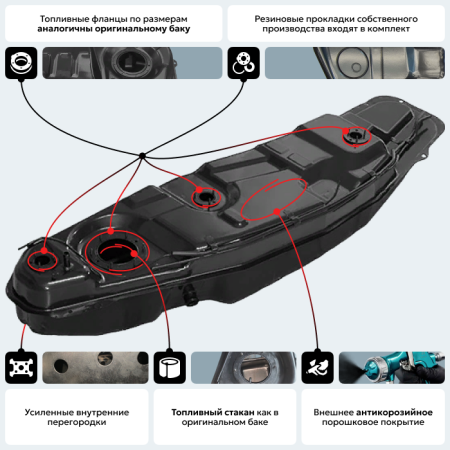 Топливные фланцы по размерам аналогичны оригинальному баку

Резиновые прокладки собственного производства входят в комплект

Усиленные внутренние перегородки

Топливный стакан как в оригинальном баке

Внешнее антикорозийное порошковое покрытие